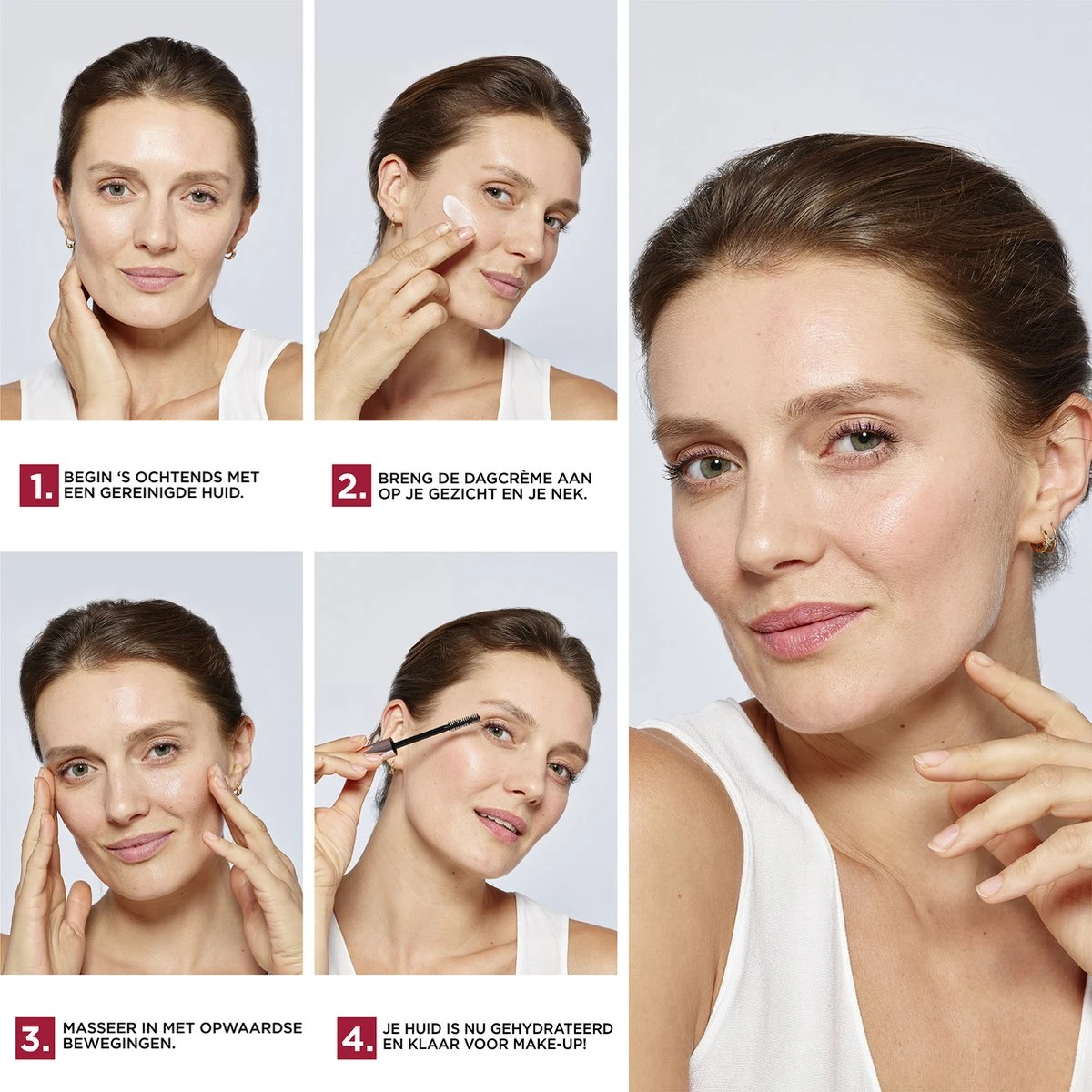 1. BEGIN 'S OCHTENDS MET EEN GEREINIGDE HUID.

2. BRENG DE DAGCRÈME AAN OP JE GEZICHT EN JE NEK.

3. MASSEER IN MET OPWAARDSE BEWEGINGEN.

4. JE HUID IS NU GEHYDRATEERD EN KLAAR VOOR MAKE-UP!