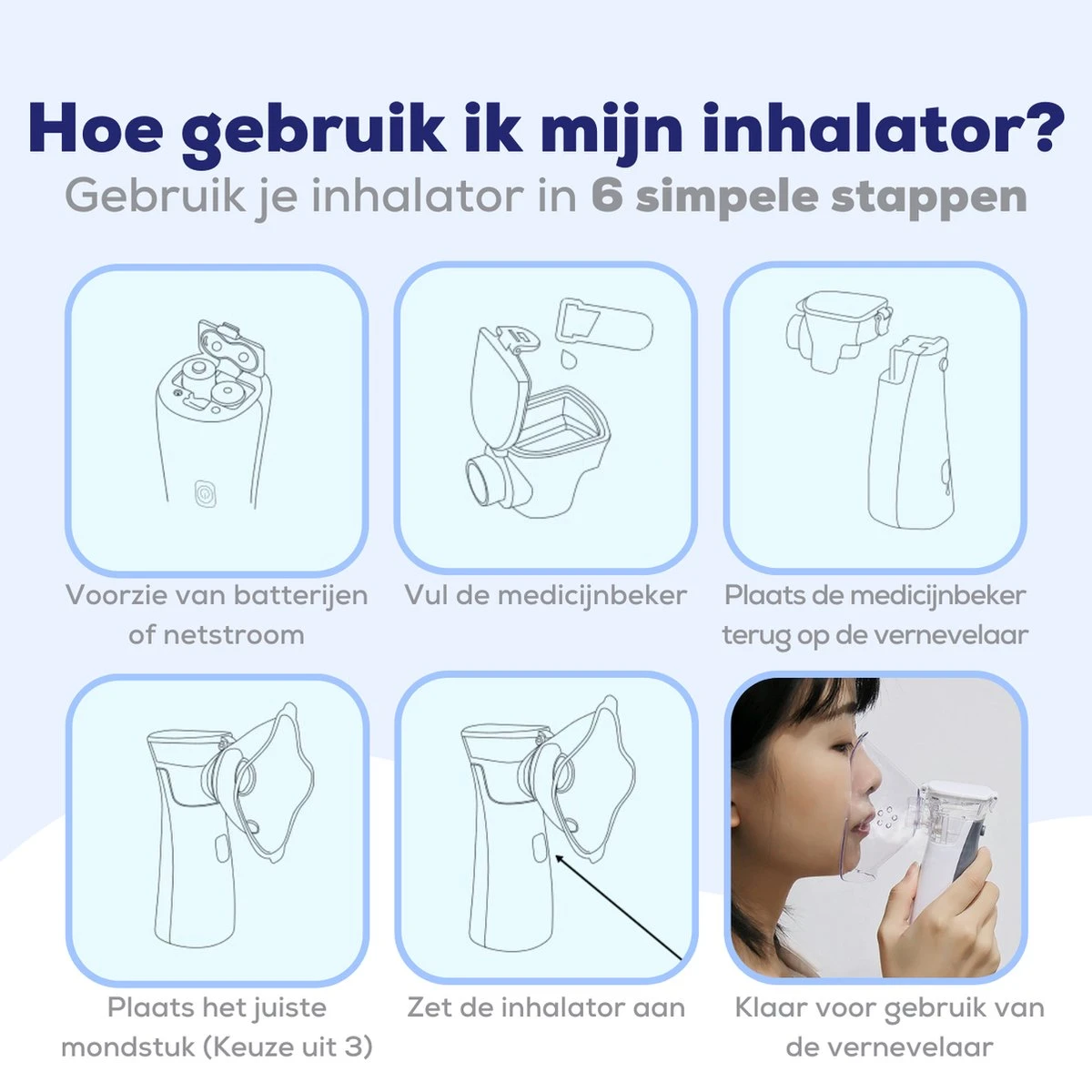 Hoe gebruik ik mijn inhalator?
Gebruik je inhalator in 6 simpele stappen

Voorzie van batterijen of netstroom

Vul de medicijnbeker

Plaats de medicijnbeker terug op de vernevelaar

Plaats het juiste mondstuk (Keuze uit 3)

Zet de inhalator aan

Klaar voor gebruik van de vernevelaar