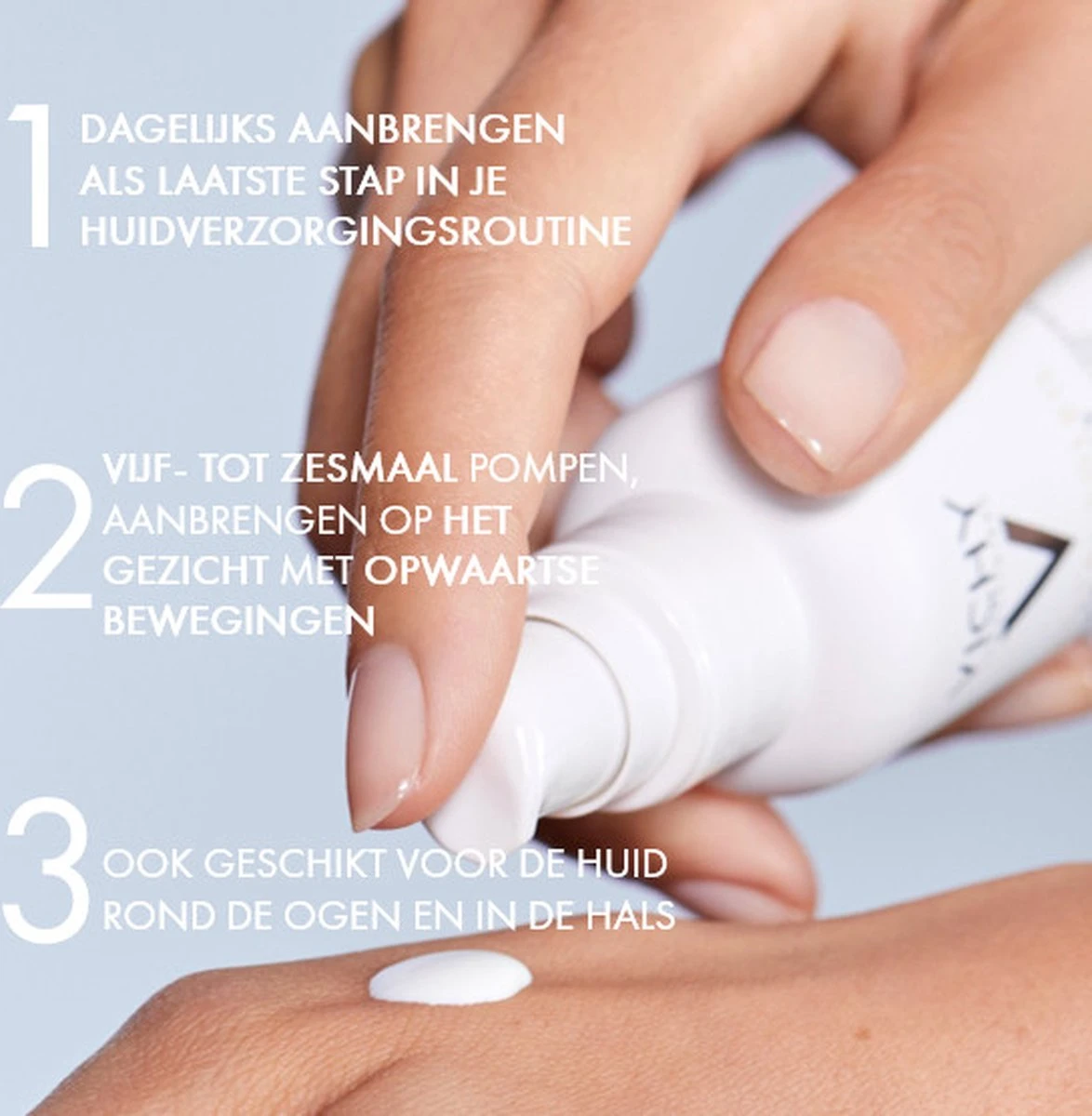 1 DAGELIJKS AANBRENGEN ALS LAATSTE STAP IN JE HUIDVERZORGINGSROUTINE

2 VIJF- TOT ZESMAAL POMPEN, AANBRENGEN OP HET GEZICHT MET OPWAARTSE BEWEGINGEN

3 OOK GESCHIKT VOOR DE HUID ROND DE OGEN EN IN DE HALS

VICHY